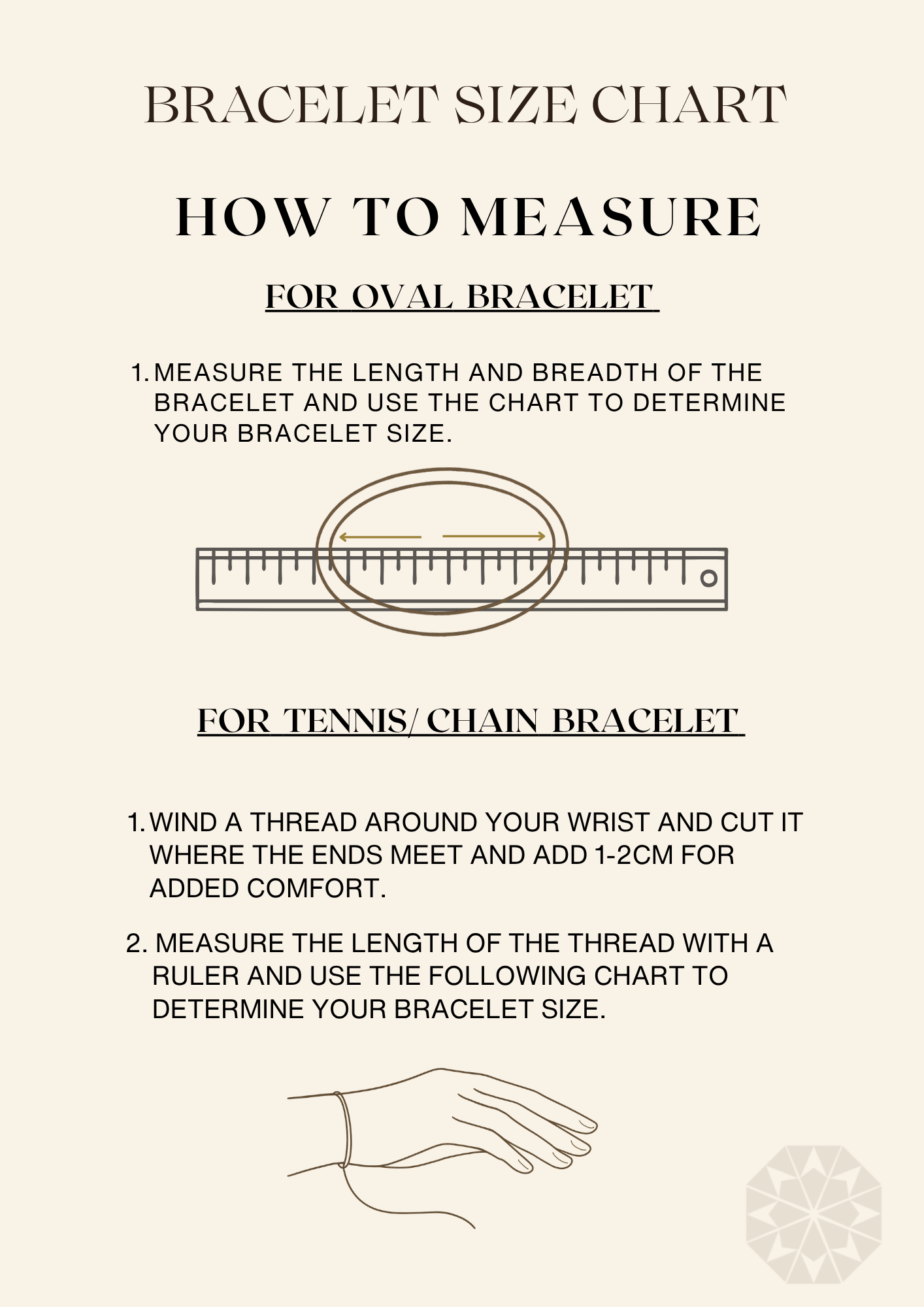 BRACELET SIZE CHART

HOW TO MEASURE

FOR OVAL BRACELET

1. MEASURE THE LENGTH AND BREADTH OF THE BRACELET AND USE THE CHART TO DETERMINE YOUR BRACELET SIZE.

FOR TENNIS/ CHAIN BRACELET

1. WIND A THREAD AROUND YOUR WRIST AND CUT IT WHERE THE ENDS MEET AND ADD 1-2CM FOR ADDED COMFORT.

2. MEASURE THE LENGTH OF THE THREAD WITH A RULER AND USE THE FOLLOWING CHART TO DETERMINE YOUR BRACELET SIZE.